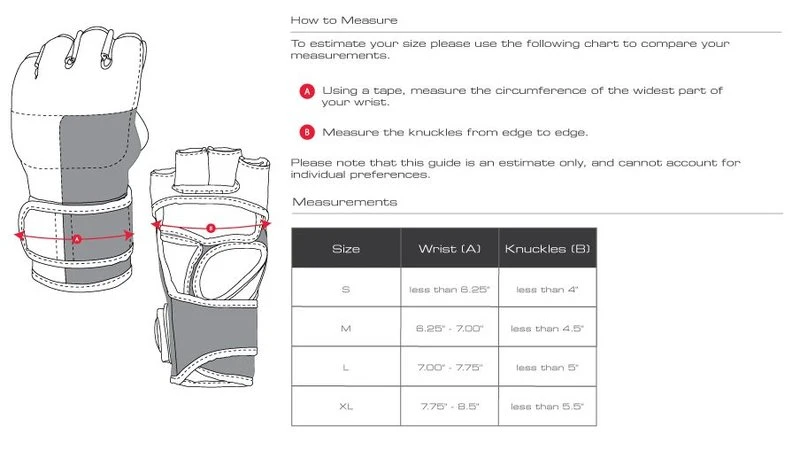 A

B

How to Measure

To estimate your size please use the following chart to compare your measurements.

A Using a tape, measure the circumference of the widest part of your wrist.

B Measure the knuckles from edge to edge.

Please note that this guide is an estimate only, and cannot account for individual preferences.

Measurements

| Size | Wrist (A) | Knuckles (B) |
|---|---|---|
| S | less than 6.25" | less than 4" |
| M | 6.25" - 7.00" | less than 4.5" |
| L | 7.00" - 7.75" | less than 5" |
| XL | 7.75" - 8.5" | less than 5.5" |